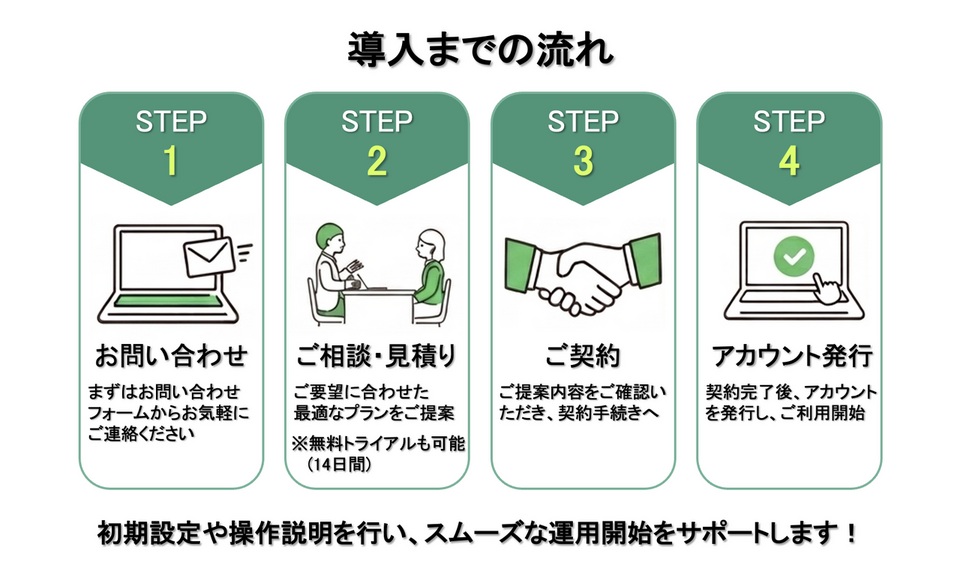 導入までの流れ

STEP
1

お問い合わせ

まずはお問い合わせフォームからお気軽にご連絡ください

STEP
2

ご相談・見積り

ご要望に合わせた最適なプランをご提案

※無料トライアルも可能（14日間）

STEP
3

ご契約

ご提案内容をご確認いただき、契約手続きへ

STEP
4

アカウント発行

契約完了後、アカウントを発行し、ご利用開始

初期設定や操作説明を行い、スムーズな運用開始をサポートします！