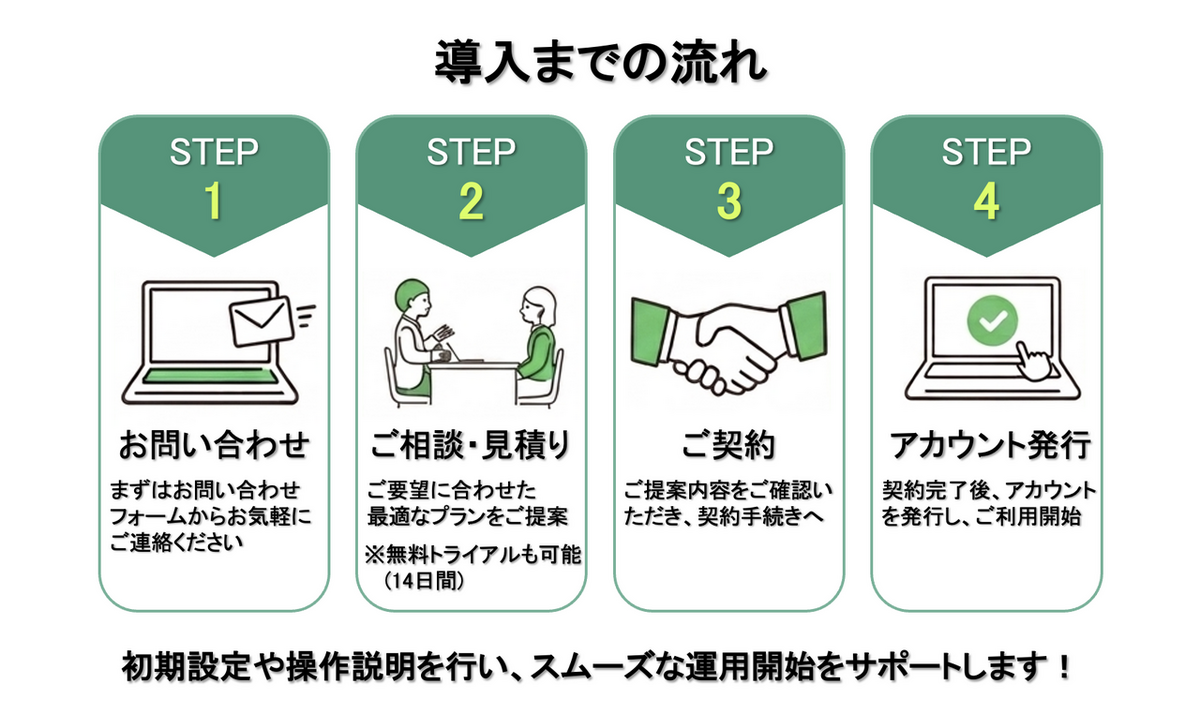 導入までの流れ

STEP
1

お問い合わせ

まずはお問い合わせフォームからお気軽にご連絡ください

STEP
2

ご相談・見積り

ご要望に合わせた最適なプランをご提案

※無料トライアルも可能（14日間）

STEP
3

ご契約

ご提案内容をご確認いただき、契約手続きへ

STEP
4

アカウント発行

契約完了後、アカウントを発行し、ご利用開始

初期設定や操作説明を行い、スムーズな運用開始をサポートします！